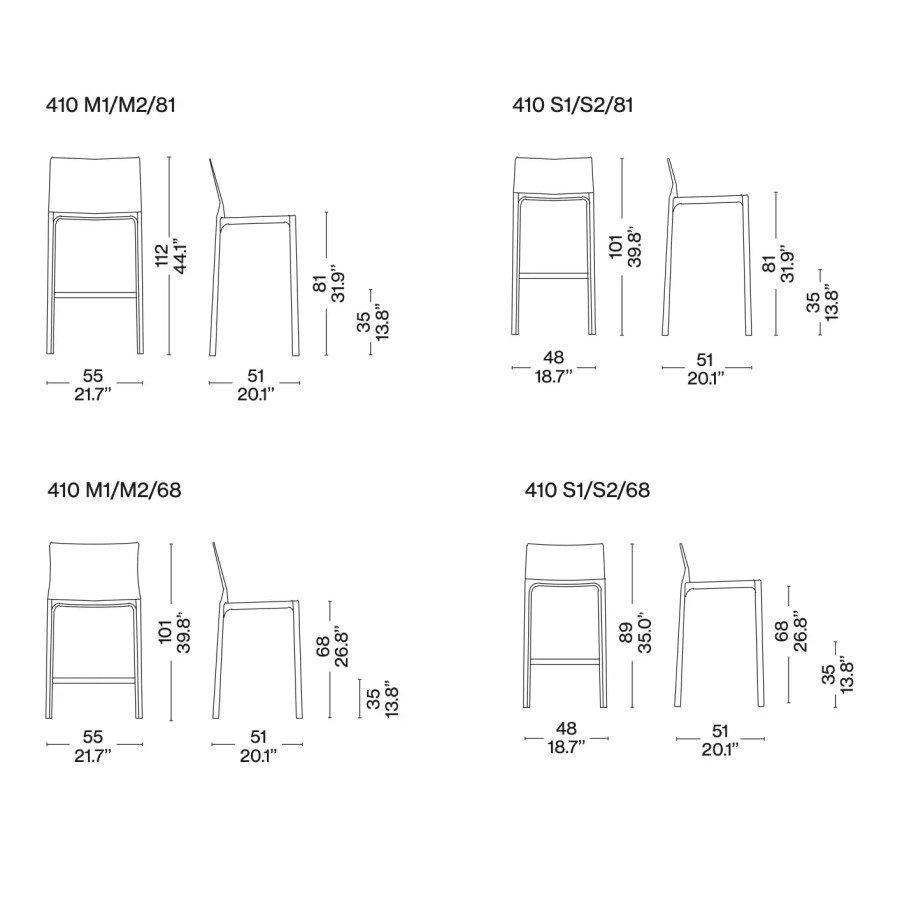 410 M1/M2/81

112
44.1"

81
31.9"

35
13.8"

55
21.7"

51
20.1"

410 S1/S2/81

101
39.8"

81
31.9"

35
13.8"

48
18.7"

51
20.1"

410 M1/M2/68

101
39.8"

68
26.8"

35
13.8"

55
21.7"

51
20.1"

410 S1/S2/68

89
35.0"

68
26.8"

35
13.8"

48
18.7"

51
20.1"